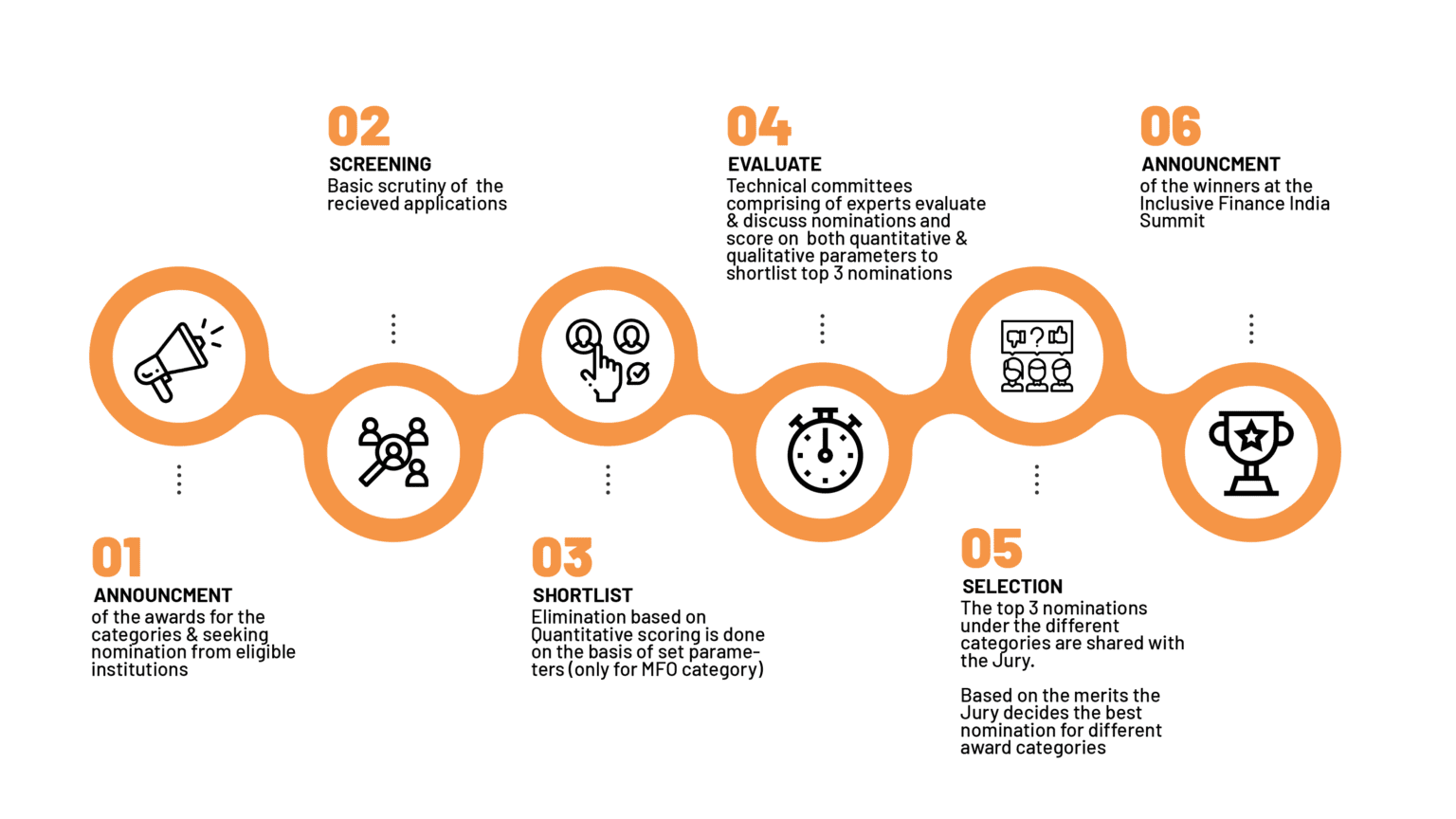 01
ANNOUNCMENT
of the awards for the categories & seeking nomination from eligible institutions

02
SCREENING
Basic scrutiny of the recieved applications

03
SHORTLIST
Elimination based on Quantitative scoring is done on the basis of set parameters (only for MFO category)

04
EVALUATE
Technical committees comprising of experts evaluate & discuss nominations and score on both quantitative & qualitative parameters to shortlist top 3 nominations

05
SELECTION
The top 3 nominations under the different categories are shared with the Jury.

Based on the merits the Jury decides the best nomination for different award categories

06
ANNOUNCMENT
of the winners at the Inclusive Finance India Summit